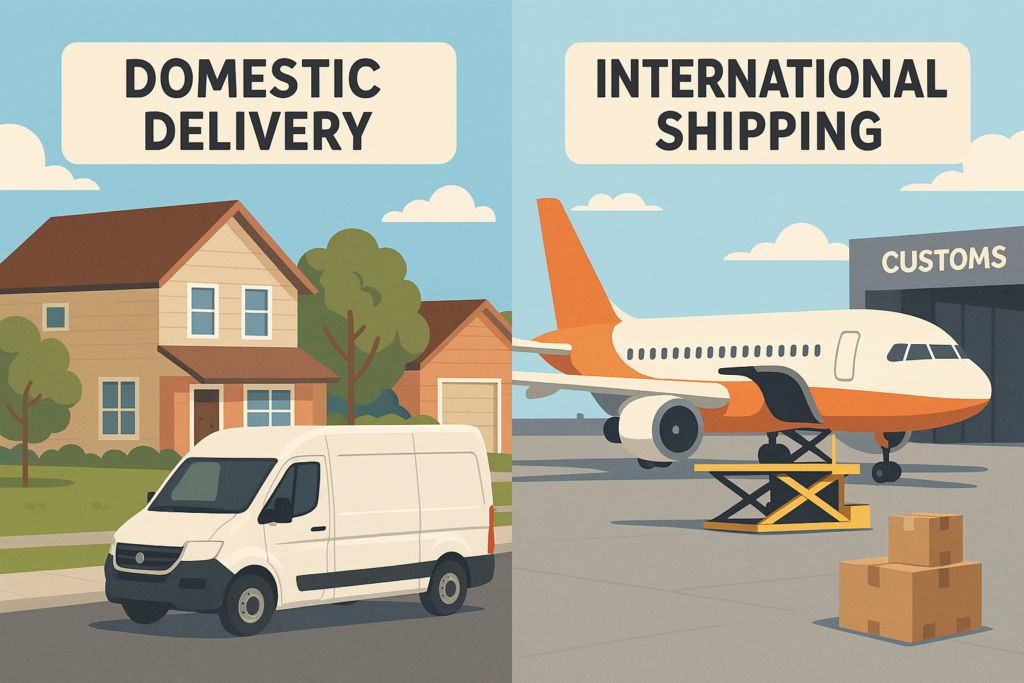 DOMESTIC DELIVERY

INTERNATIONAL SHIPPING

CUSTOMS